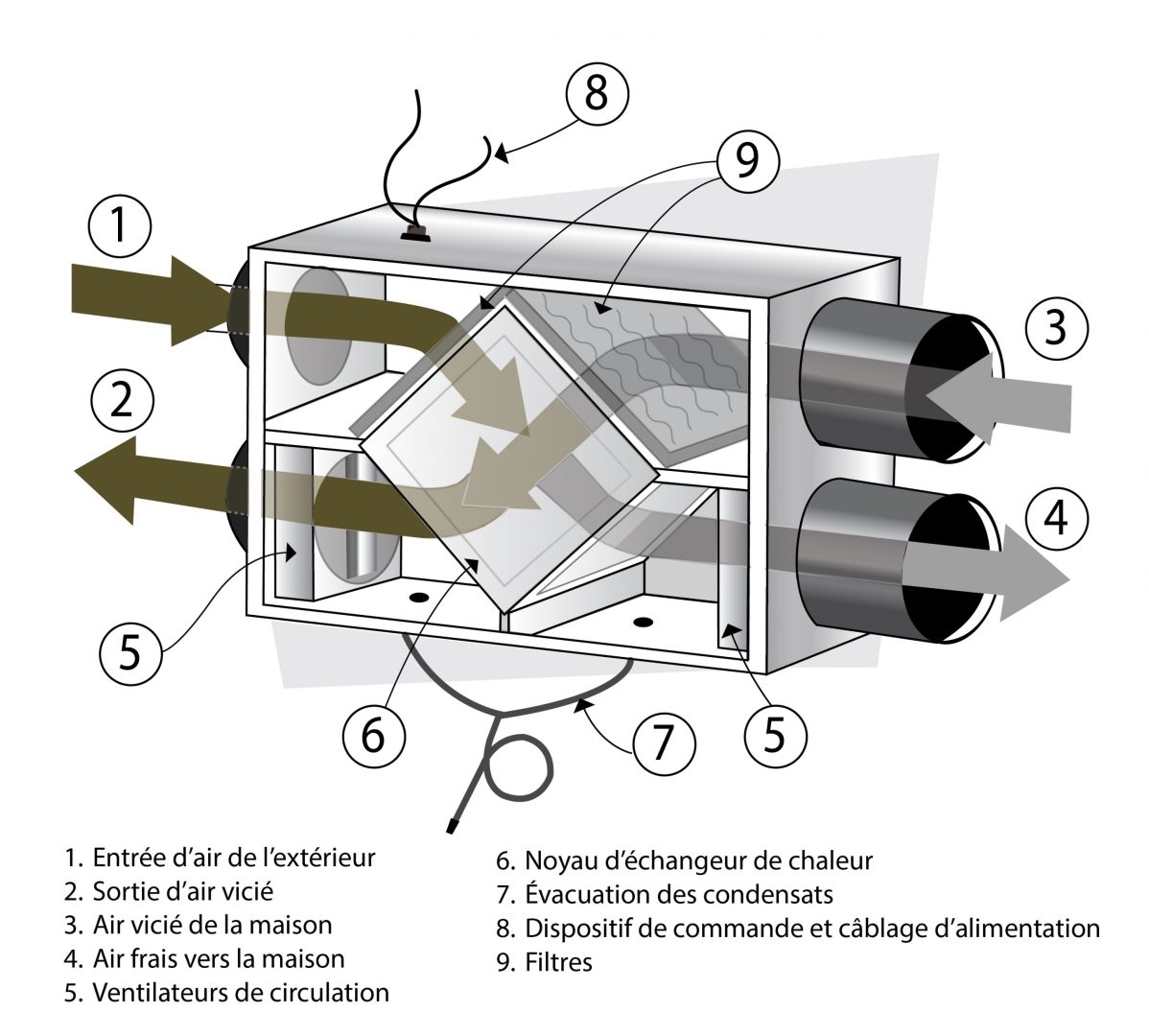 8

9

1

3

2

4

5

6

7

5

1. Entrée d'air de l'extérieur
2. Sortie d'air vicié
3. Air vicié de la maison
4. Air frais vers la maison
5. Ventilateurs de circulation

6. Noyau d'échangeur de chaleur
7. Évacuation des condensats
8. Dispositif de commande et câblage d'alimentation
9. Filtres