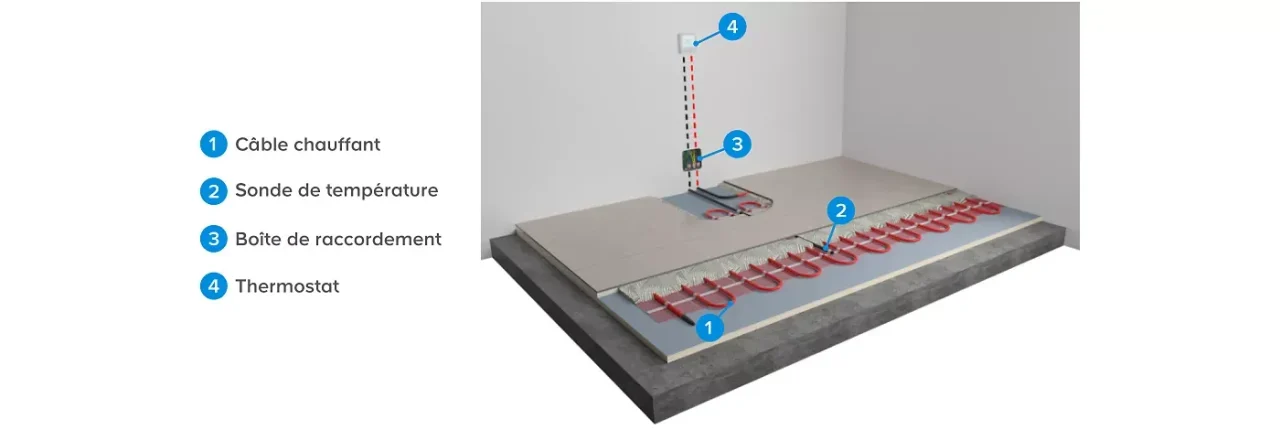 1 Câble chauffant

2 Sonde de température

3 Boîte de raccordement

4 Thermostat

4

3

2

1